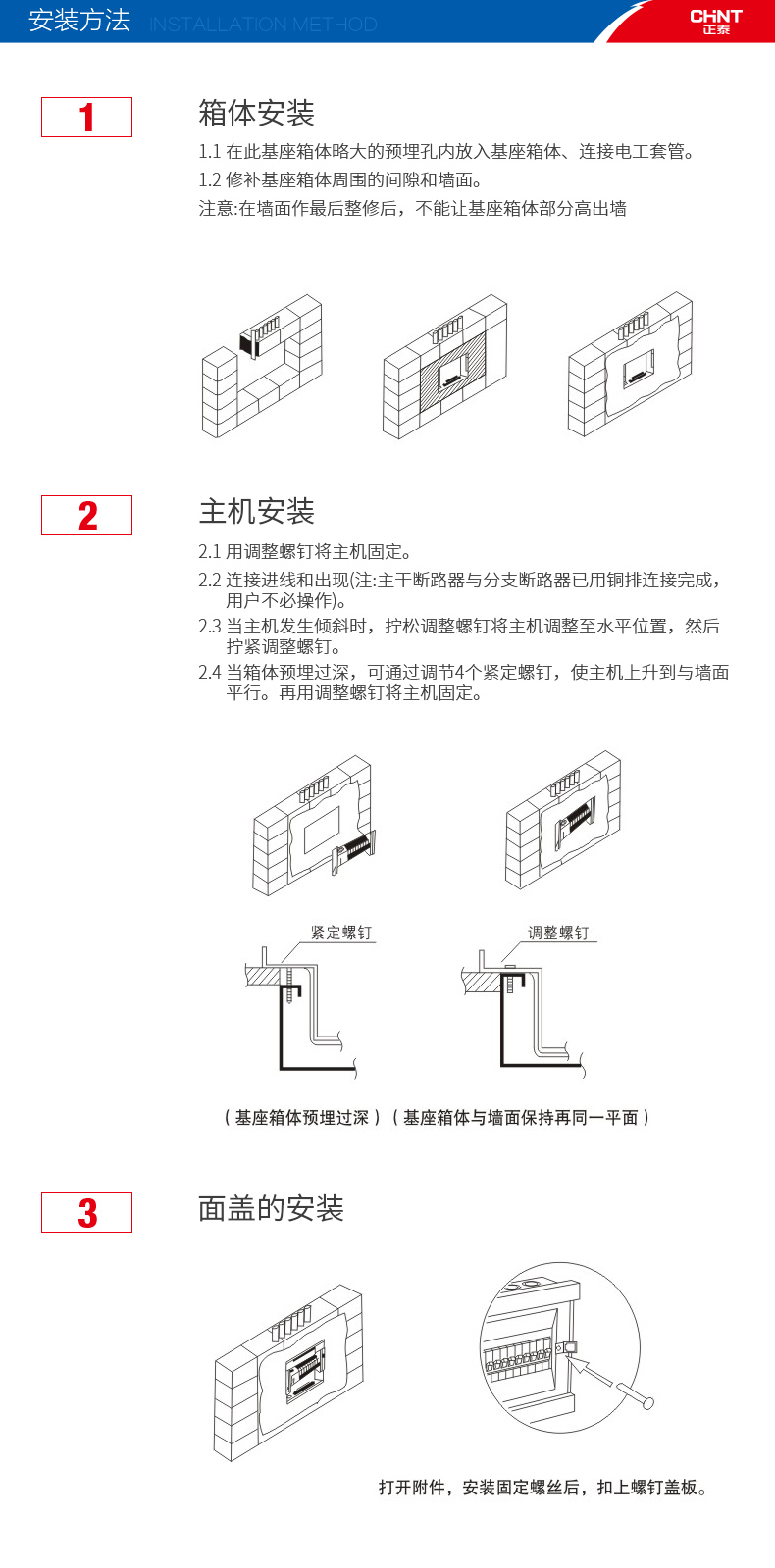 安装方法 INSTALLATION METHOD

CHNT
正泰

1

箱体安装

1.1 在此基座箱体略大的预埋孔内放入基座箱体、连接电工套管。

1.2 修补基座箱体周围的间隙和墙面。

注意:在墙面作最后整修后，不能让基座箱体部分高出墙

2

主机安装

2.1 用调整螺钉将主机固定。

2.2 连接进线和出现(注:主干断路器与分支断路器已用铜排连接完成，用户不必操作)。

2.3 当主机发生倾斜时，拧松调整螺钉将主机调整至水平位置，然后拧紧调整螺钉。

2.4 当箱体预埋过深，可通过调节4个紧定螺钉，使主机上升到与墙面平行。再用调整螺钉将主机固定。

紧定螺钉

调整螺钉

（基座箱体预埋过深）（基座箱体与墙面保持再同一平面）

3

面盖的安装

打开附件，安装固定螺丝后，扣上螺钉盖板。