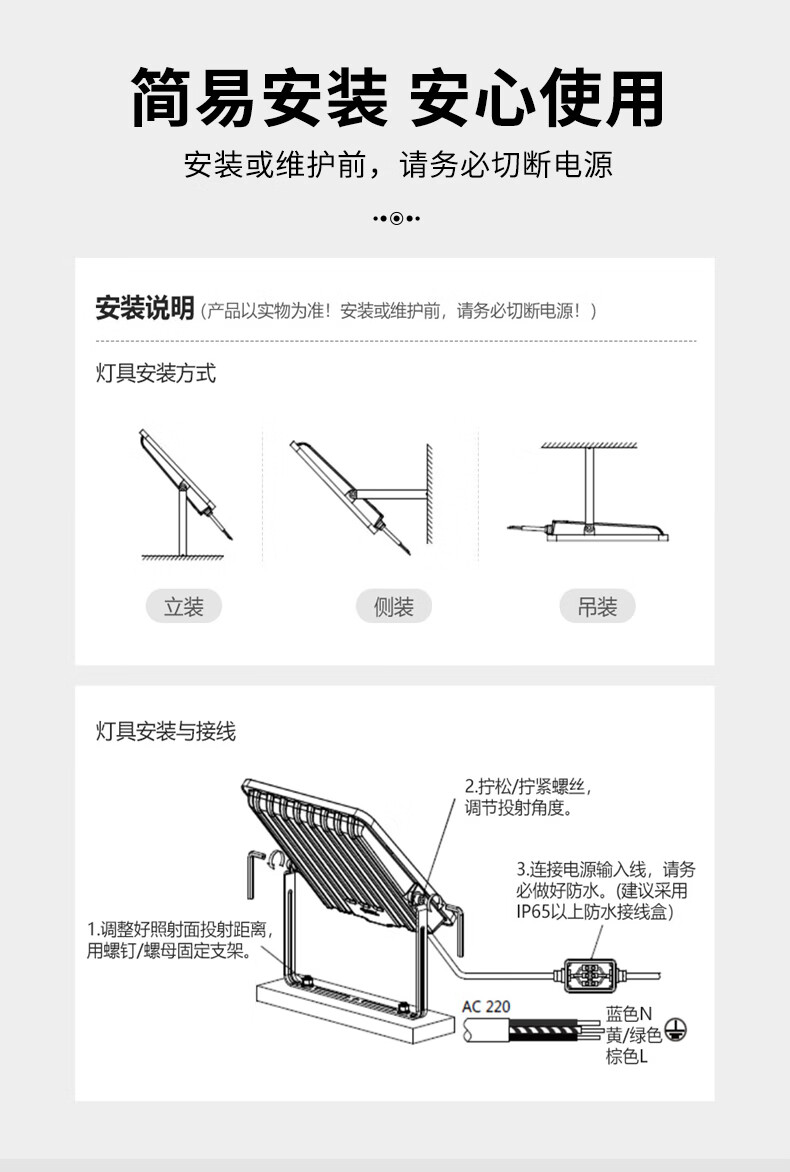 简易安装 安心使用

安装或维护前，请务必切断电源

安装说明（产品以实物为准！安装或维护前，请务必切断电源！）

灯具安装方式

立装

侧装

吊装

灯具安装与接线

2.拧松/拧紧螺丝，调节投射角度。

3.连接电源输入线，请务必做好防水。(建议采用IP65以上防水接线盒)

1.调整好照射面投射距离，用螺钉/螺母固定支架。

AC 220

蓝色N

黄/绿色

棕色L