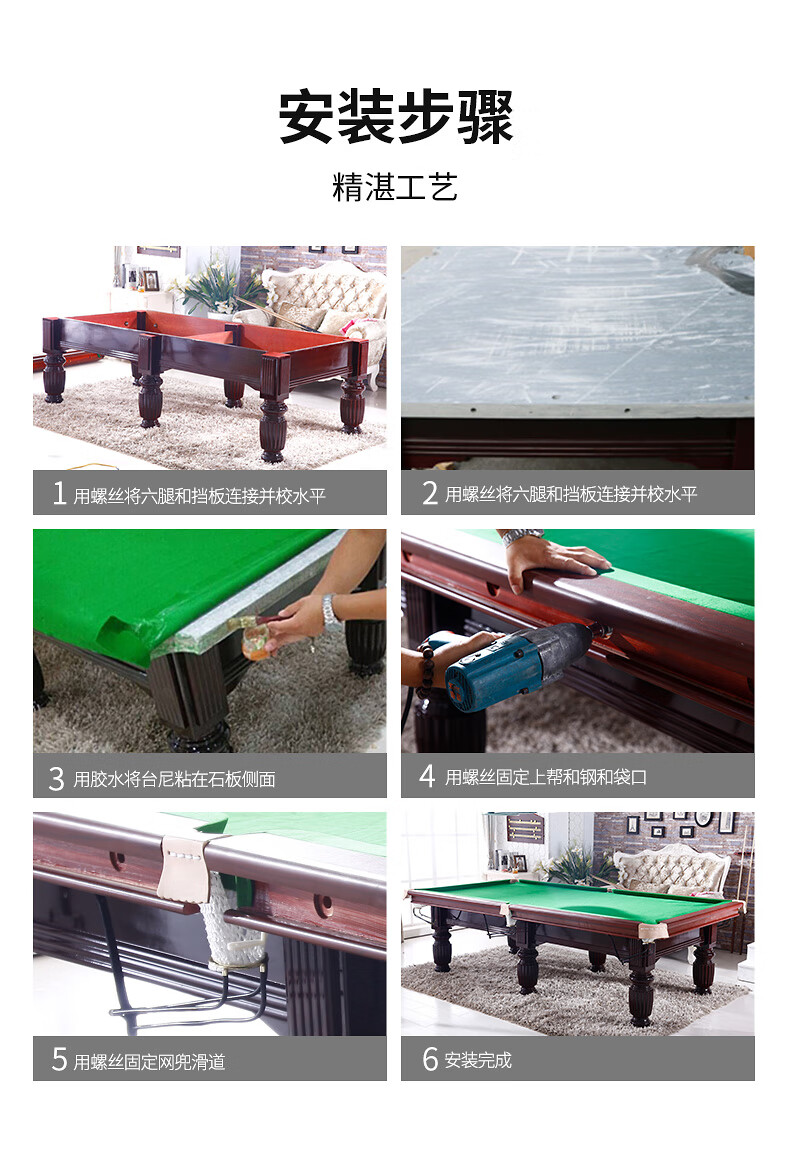 安装步骤

精湛工艺

1 用螺丝将六腿和挡板连接并校水平

2 用螺丝将六腿和挡板连接并校水平

3 用胶水将台尼粘在石板侧面

4 用螺丝固定上帮和钢和袋口

5 用螺丝固定网兜滑道

6 安装完成