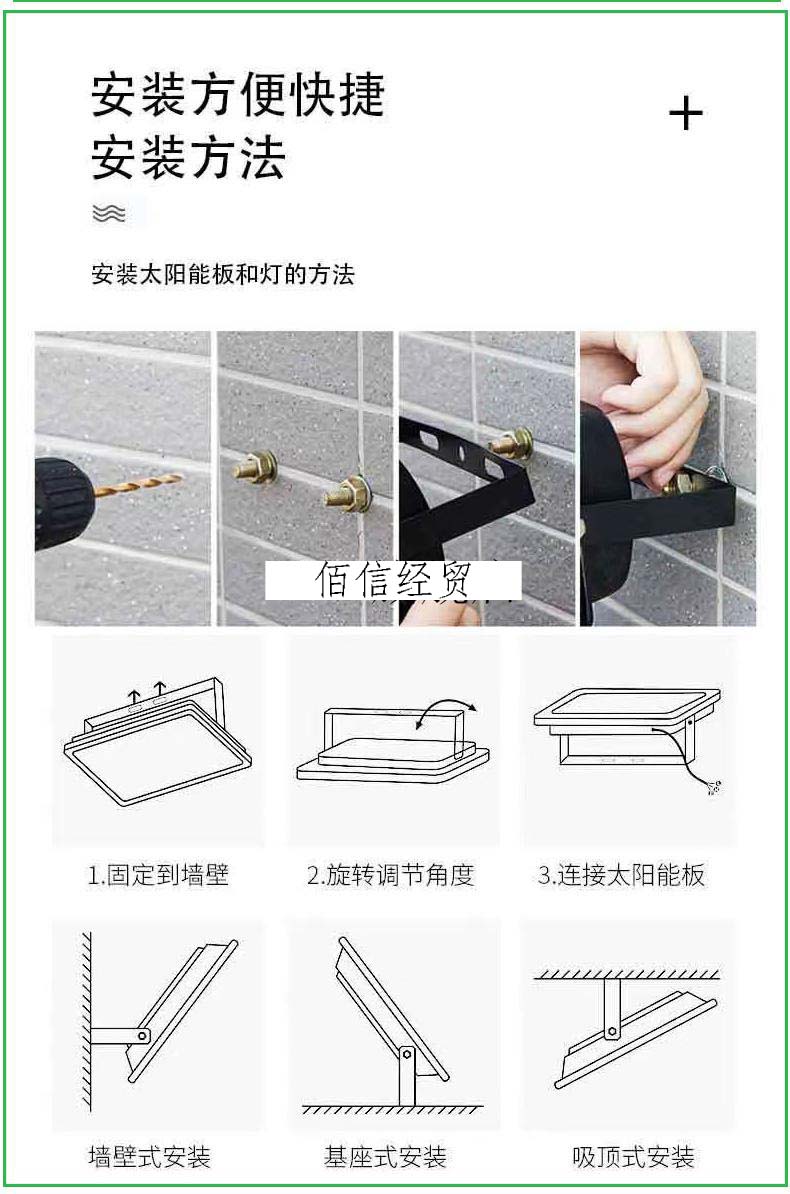 安装方便快捷
安装方法

+

安装太阳能板和灯的方法

佰信经贸

1.固定到墙壁

2.旋转调节角度

3.连接太阳能板

墙壁式安装

基座式安装

吸顶式安装